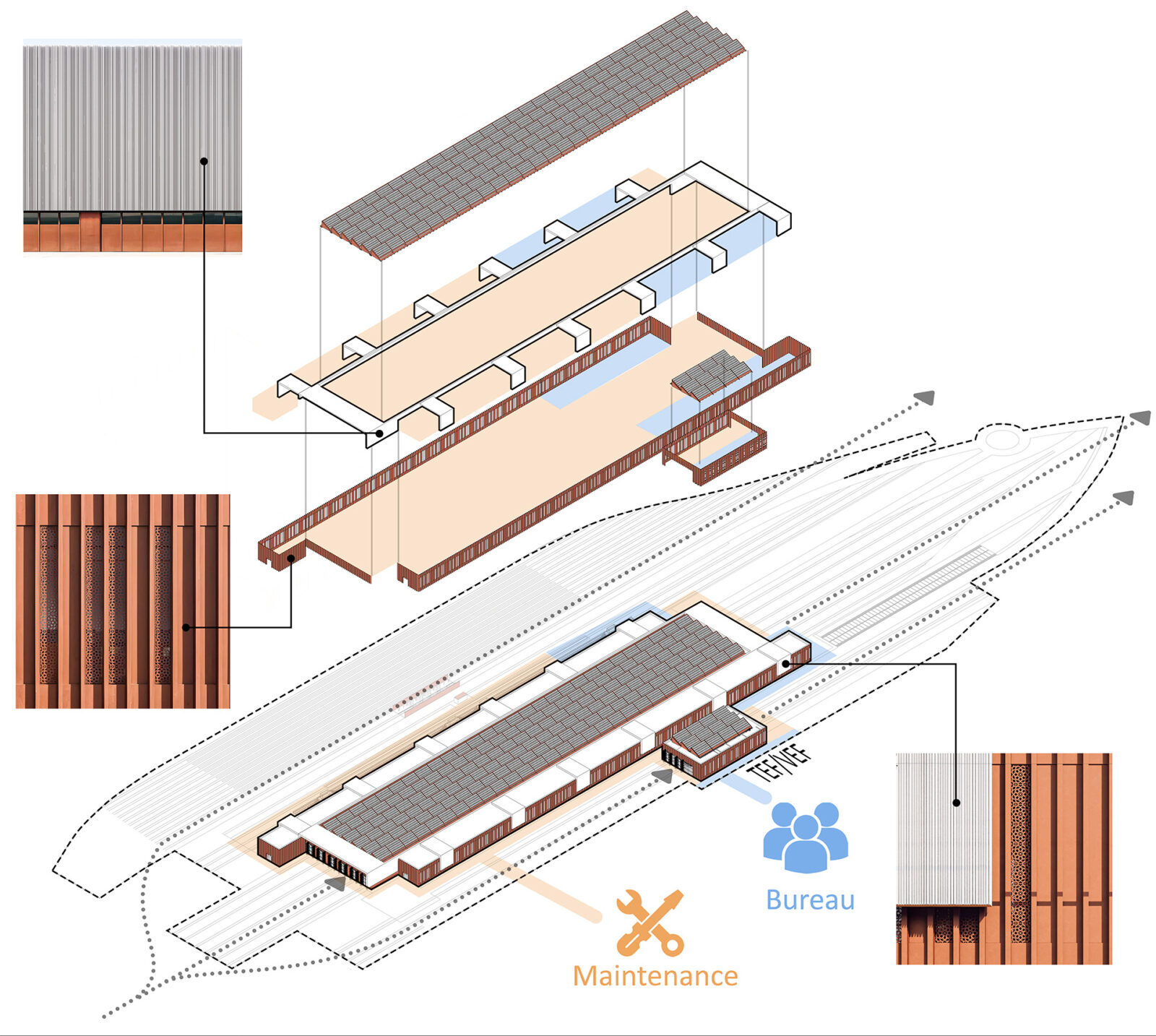 TEF/VEF

Bureau

Maintenance